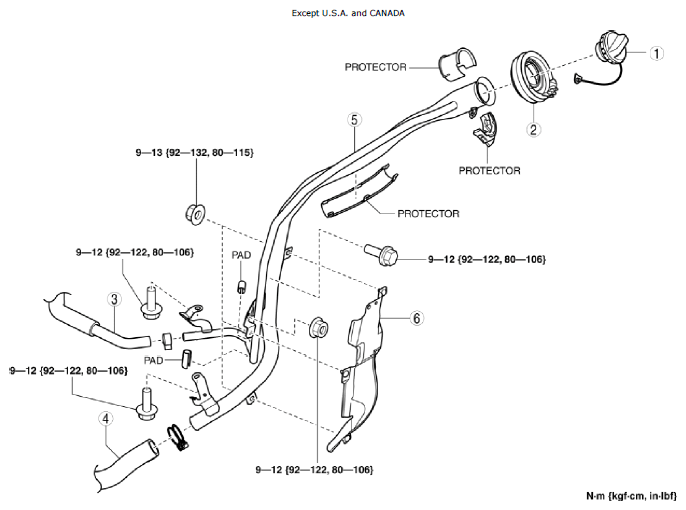 Except U.S.A. and CANADA

PROTECTOR

1

2

5

PROTECTOR

9—13 {92—132, 80—115}

PROTECTOR

9—12 {92—122, 80—106}

PAD

9—12 {92—122, 80—106}

3

6

PAD

9—12 {92—122, 80—106}

4

9—12 {92—122, 80—106}

N·m {kgf·cm, in·lbf}