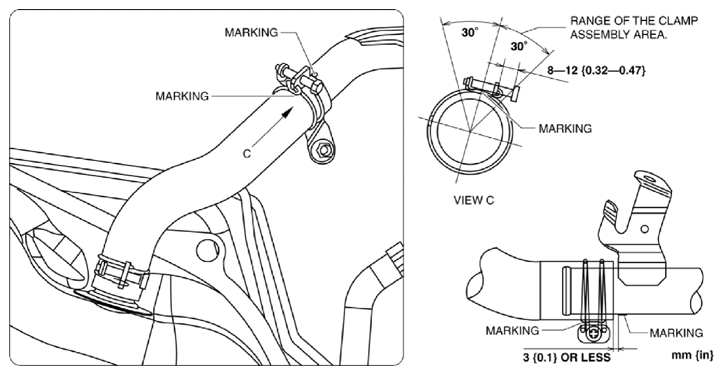 MARKING

MARKING

C

30°

RANGE OF THE CLAMP ASSEMBLY AREA.

30°

8—12 {0.32—0.47}

MARKING

VIEW C

MARKING

MARKING

3 {0.1} OR LESS

mm {in}