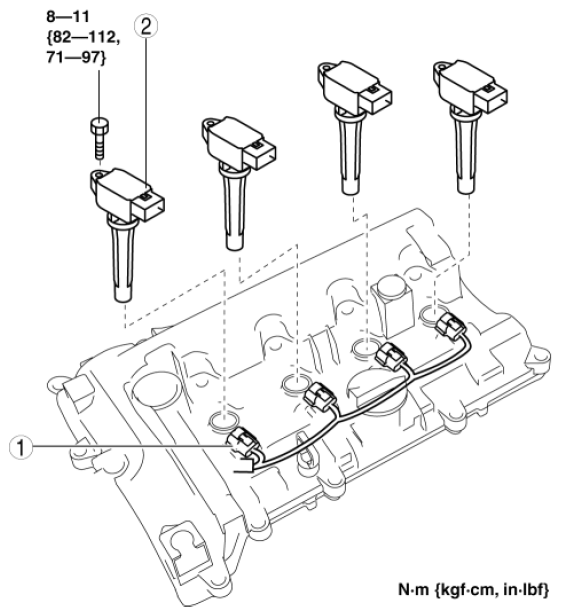 8—11
{82—112,
71—97}

2

1

N·m {kgf·cm, in·lbf}