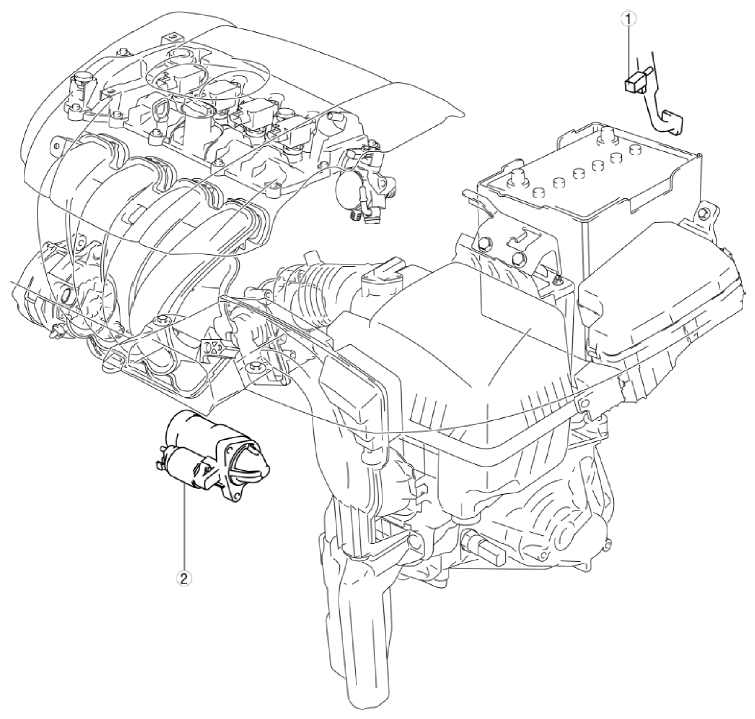 1

2