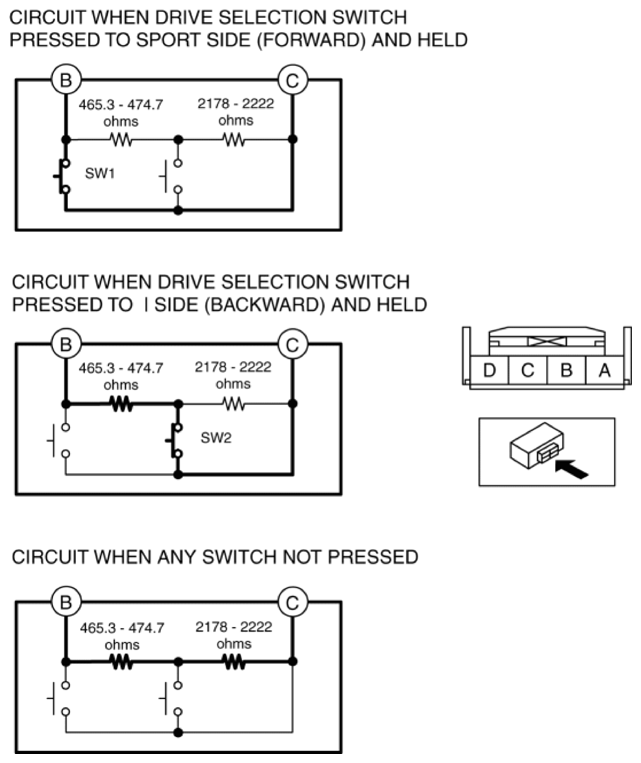 CIRCUIT WHEN DRIVE SELECTION SWITCH PRESSED TO SPORT SIDE (FORWARD) AND HELD

B
C
465.3 - 474.7 ohms
2178 - 2222 ohms
SW1

CIRCUIT WHEN DRIVE SELECTION SWITCH PRESSED TO I SIDE (BACKWARD) AND HELD

B
C
465.3 - 474.7 ohms
2178 - 2222 ohms
SW2

D C B A

CIRCUIT WHEN ANY SWITCH NOT PRESSED

B
C
465.3 - 474.7 ohms
2178 - 2222 ohms