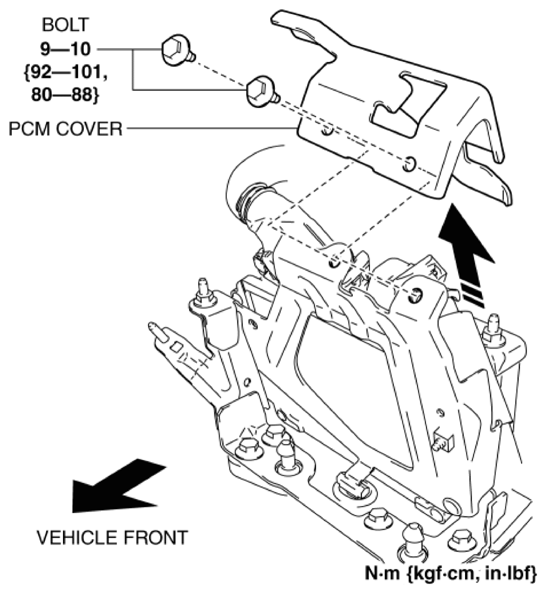 BOLT
9—10
{92—101,
80—88}

PCM COVER

VEHICLE FRONT

N·m {kgf·cm, in·lbf}