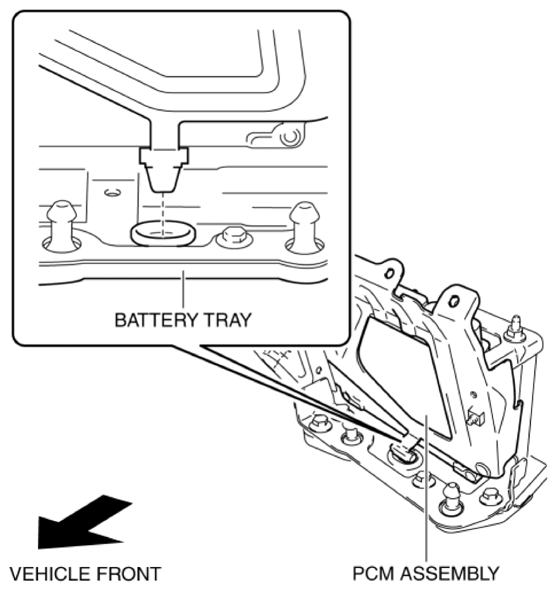 BATTERY TRAY

VEHICLE FRONT

PCM ASSEMBLY