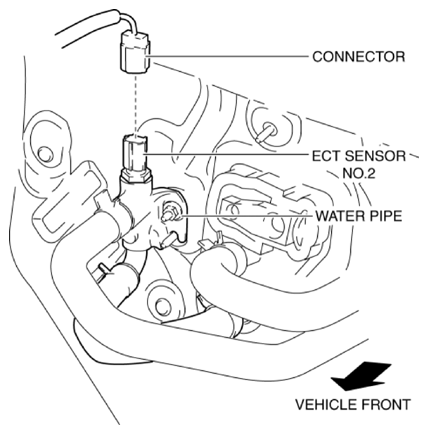 CONNECTOR

ECT SENSOR
NO.2

WATER PIPE

VEHICLE FRONT