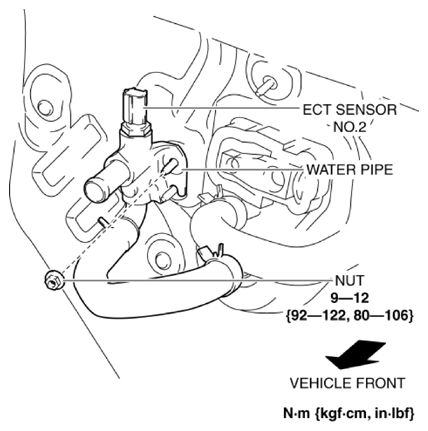 ECT SENSOR NO.2

WATER PIPE

NUT
9—12
{92—122, 80—106}

VEHICLE FRONT

N·m {kgf·cm, in·lbf}