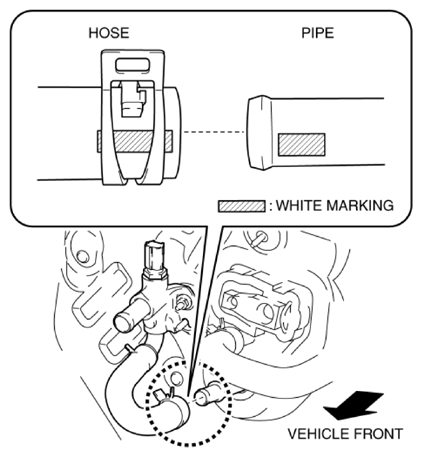 HOSE

PIPE

: WHITE MARKING

VEHICLE FRONT