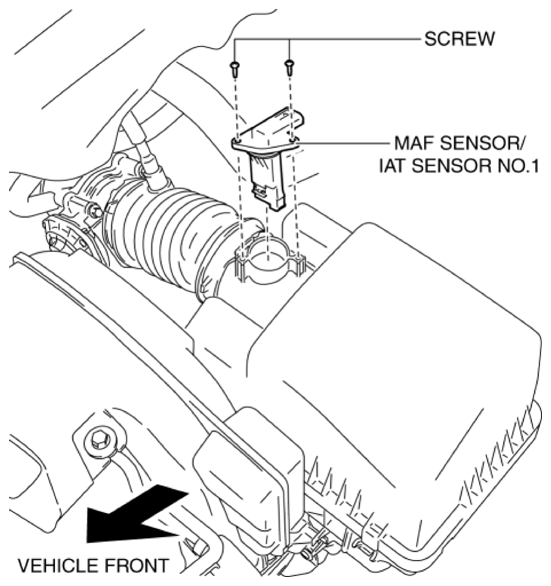 SCREW

MAF SENSOR/
IAT SENSOR NO.1

VEHICLE FRONT