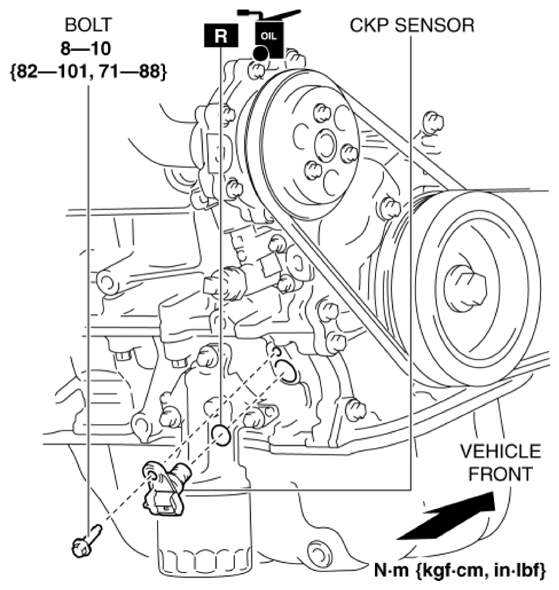 BOLT
8—10
{82—101, 71—88}

R

OIL

CKP SENSOR

VEHICLE
FRONT

N·m {kgf·cm, in·lbf}