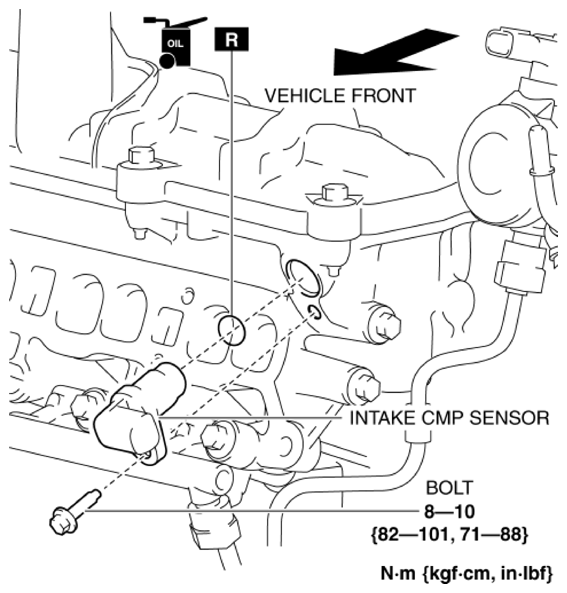 OIL

R

VEHICLE FRONT

INTAKE CMP SENSOR

BOLT
8—10
{82—101, 71—88}

N·m {kgf·cm, in·lbf}