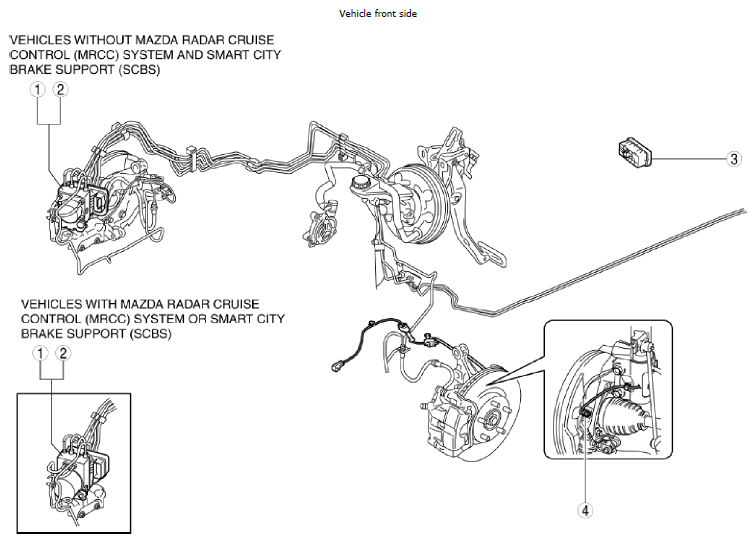 Vehicle front side

VEHICLES WITHOUT MAZDA RADAR CRUISE CONTROL (MRCC) SYSTEM AND SMART CITY BRAKE SUPPORT (SCBS)

1 2

3

VEHICLES WITH MAZDA RADAR CRUISE CONTROL (MRCC) SYSTEM OR SMART CITY BRAKE SUPPORT (SCBS)

1 2

4