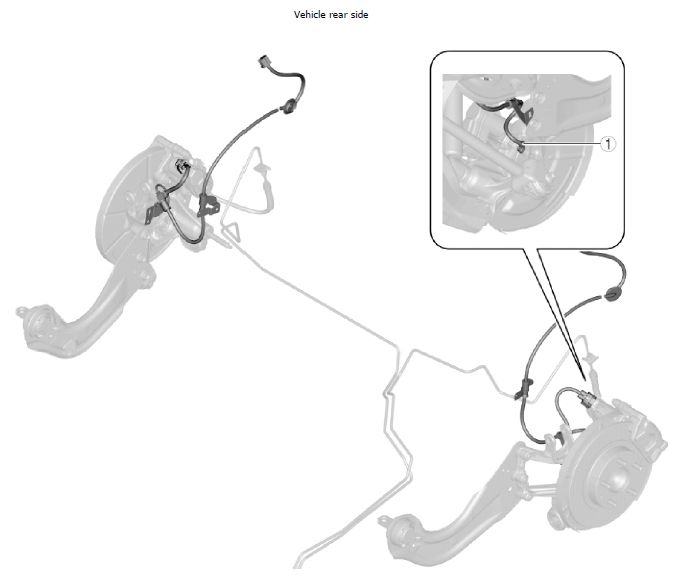 Vehicle rear side

1