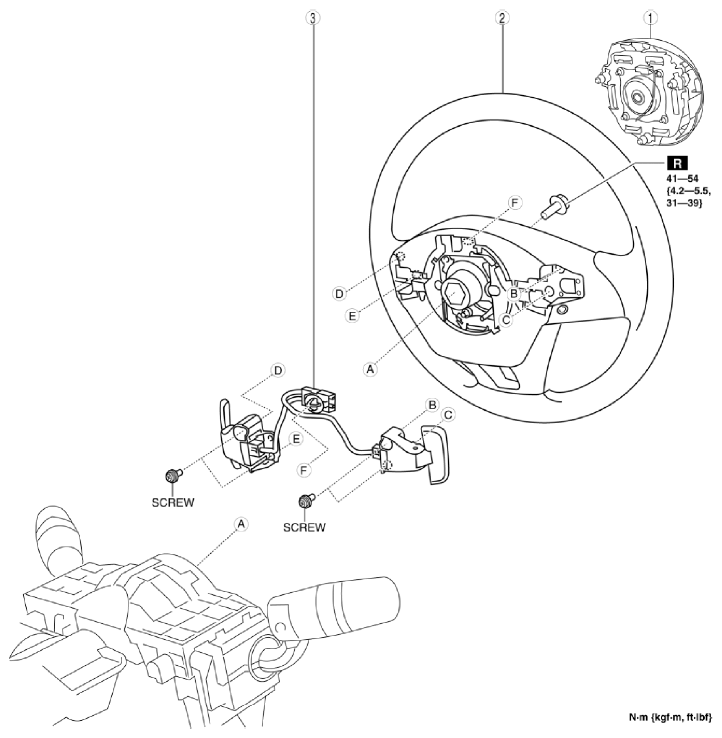 3
2
1
R
41—54
{4.2—5.5,
31—39}
F
D
E
B
C
A
D
B
C
E
F
SCREW
SCREW
A
N·m {kgf·m, ft·lbf}