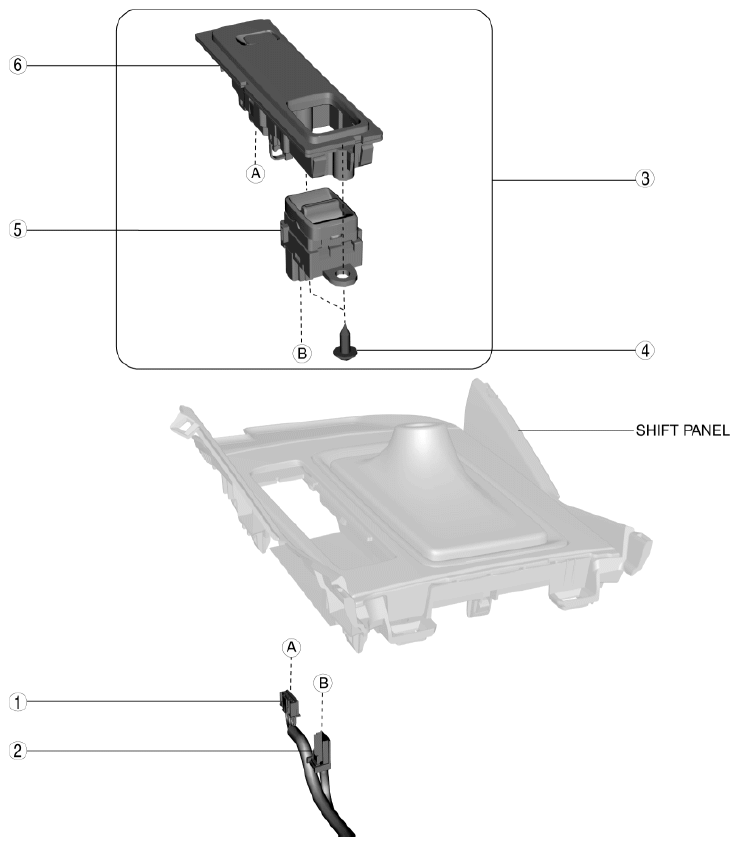 6
A
3
5
B
4
SHIFT PANEL
A
B
1
2