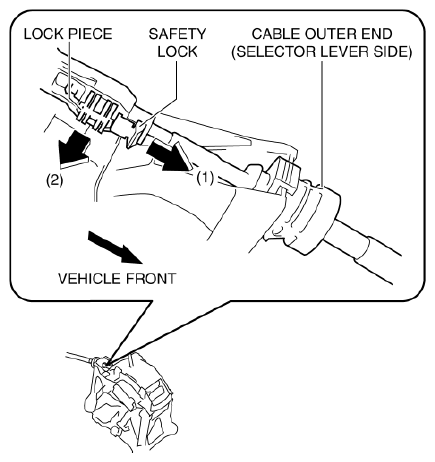 LOCK PIECE
SAFETY LOCK
CABLE OUTER END (SELECTOR LEVER SIDE)
(2)
(1)
VEHICLE FRONT