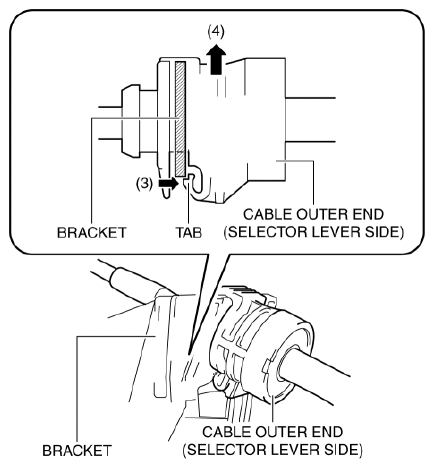 (4)

(3)

BRACKET

TAB

CABLE OUTER END
(SELECTOR LEVER SIDE)

BRACKET

CABLE OUTER END
(SELECTOR LEVER SIDE)