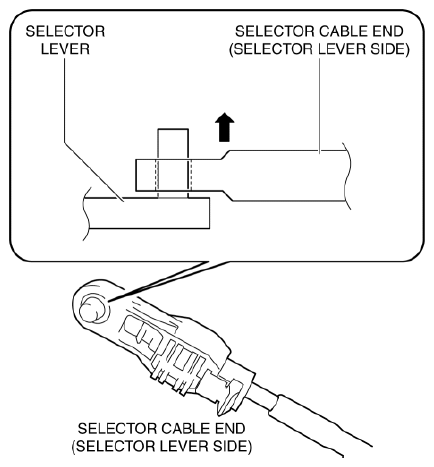 SELECTOR LEVER

SELECTOR CABLE END (SELECTOR LEVER SIDE)

SELECTOR CABLE END (SELECTOR LEVER SIDE)