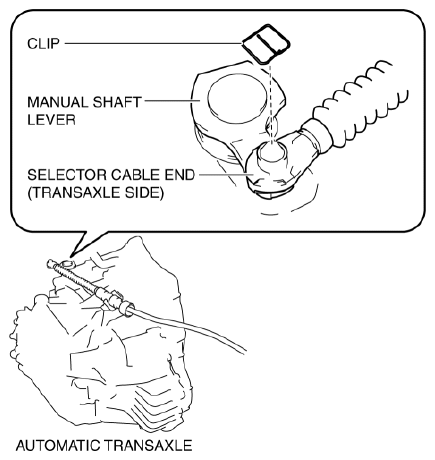 CLIP

MANUAL SHAFT LEVER

SELECTOR CABLE END (TRANSAXLE SIDE)

AUTOMATIC TRANSAXLE