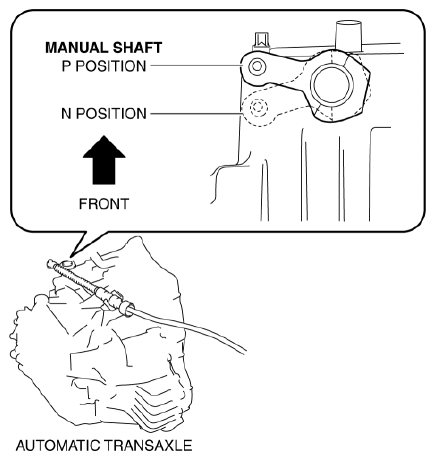 MANUAL SHAFT
P POSITION
N POSITION
FRONT
AUTOMATIC TRANSAXLE