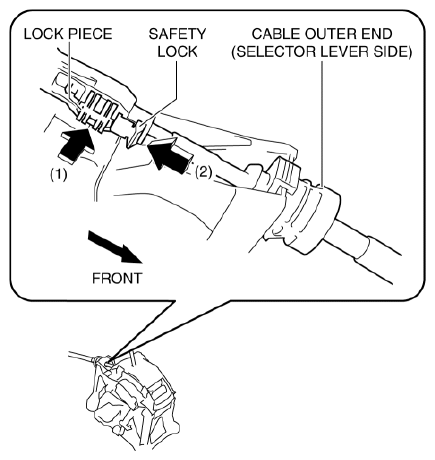 LOCK PIECE

SAFETY LOCK

CABLE OUTER END (SELECTOR LEVER SIDE)

(1)

(2)

FRONT