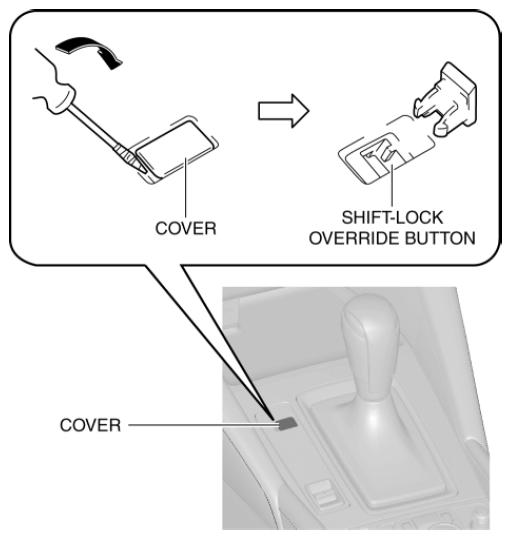 COVER

SHIFT-LOCK OVERRIDE BUTTON

COVER