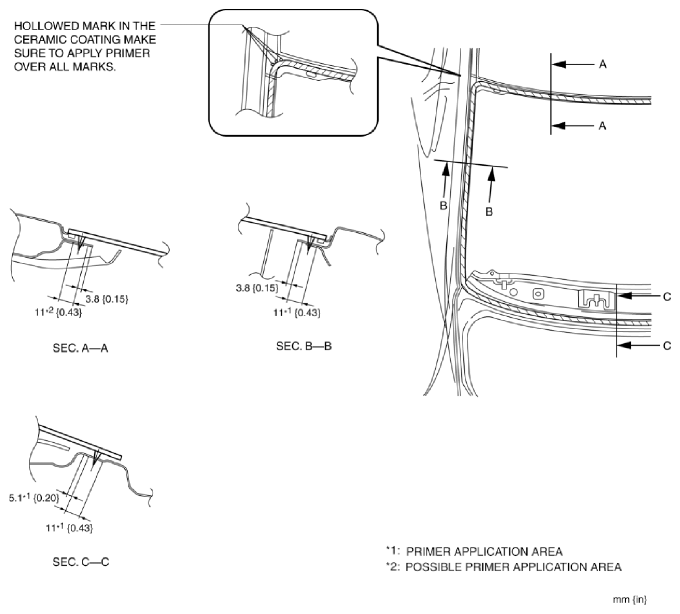 HOLLOWED MARK IN THE CERAMIC COATING MAKE SURE TO APPLY PRIMER OVER ALL MARKS.

A

A

B

B

C

C

3.8 {0.15}

$11^{*2}$ {0.43}

SEC. A—A

3.8 {0.15}

$11^{*1}$ {0.43}

SEC. B—B

$5.1^{*1}$ {0.20}

$11^{*1}$ {0.43}

SEC. C—C

*1: PRIMER APPLICATION AREA
*2: POSSIBLE PRIMER APPLICATION AREA

mm {in}