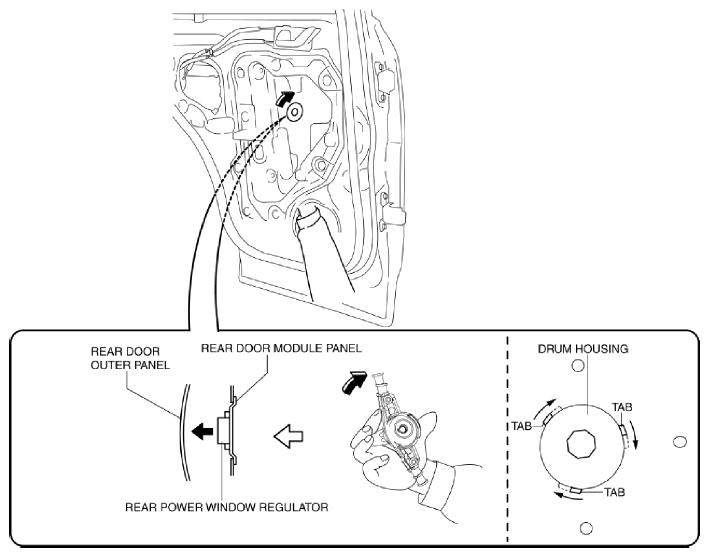 REAR DOOR OUTER PANEL

REAR DOOR MODULE PANEL

REAR POWER WINDOW REGULATOR

DRUM HOUSING

TAB

TAB

TAB