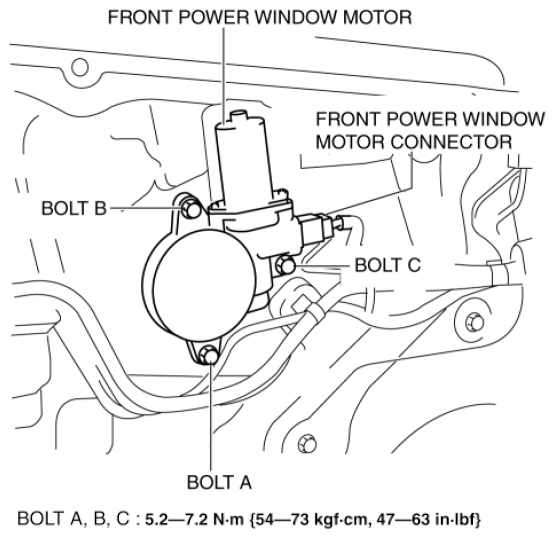 FRONT POWER WINDOW MOTOR

FRONT POWER WINDOW MOTOR CONNECTOR

BOLT B

BOLT C

BOLT A

BOLT A, B, C : 5.2—7.2 N·m {54—73 kgf·cm, 47—63 in·lbf}