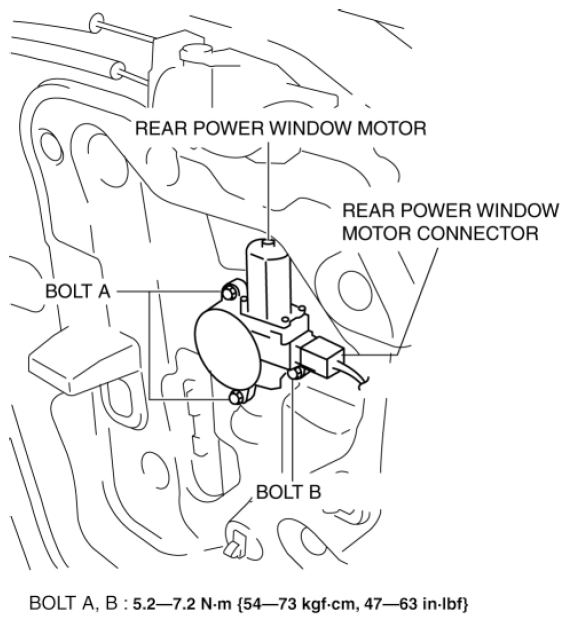 REAR POWER WINDOW MOTOR

REAR POWER WINDOW MOTOR CONNECTOR

BOLT A

BOLT B

BOLT A, B : 5.2—7.2 N·m {54—73 kgf·cm, 47—63 in·lbf}