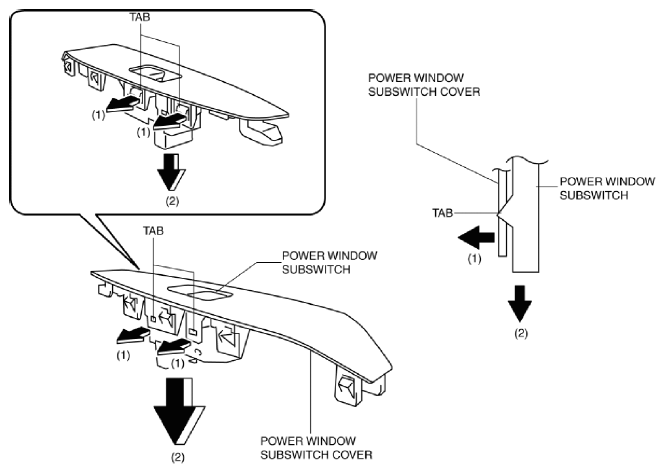 TAB

(1)

(1)

(2)

TAB

POWER WINDOW SUBSWITCH

(1)

(1)

(2)

POWER WINDOW SUBSWITCH COVER

POWER WINDOW SUBSWITCH COVER

POWER WINDOW SUBSWITCH

TAB

(1)

(2)