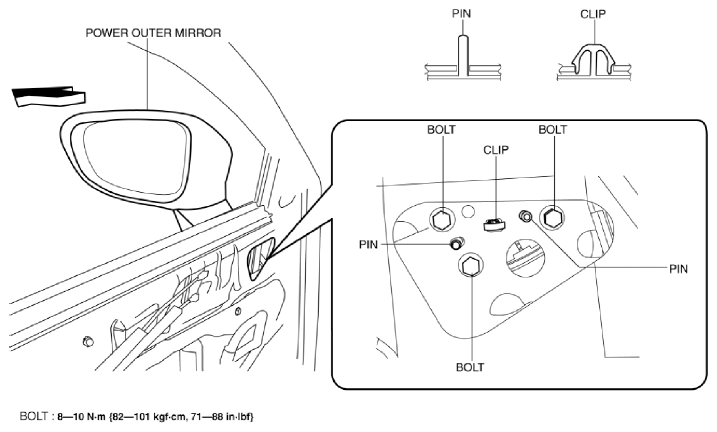 POWER OUTER MIRROR

PIN

CLIP

BOLT

CLIP

BOLT

PIN

PIN

BOLT

BOLT : 8—10 N·m {82—101 kgf·cm, 71—88 in·lbf}