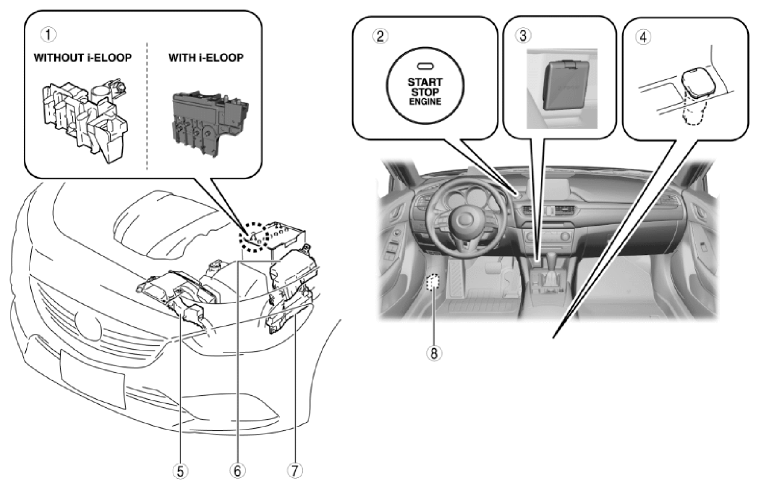 ①
WITHOUT i-ELOOP
WITH i-ELOOP

②
START
STOP
ENGINE

③

④

⑤
⑥
⑦
⑧