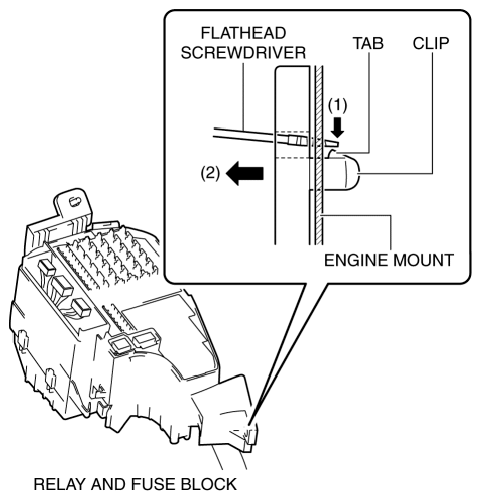 FLATHEAD SCREWDRIVER
TAB
CLIP
(1)
(2)
ENGINE MOUNT
RELAY AND FUSE BLOCK