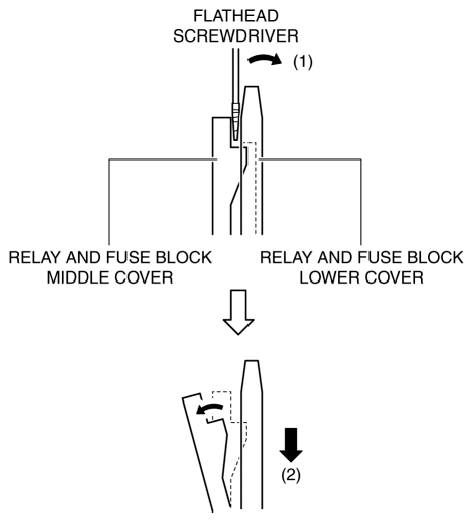 FLATHEAD SCREWDRIVER

(1)

RELAY AND FUSE BLOCK MIDDLE COVER

RELAY AND FUSE BLOCK LOWER COVER

(2)