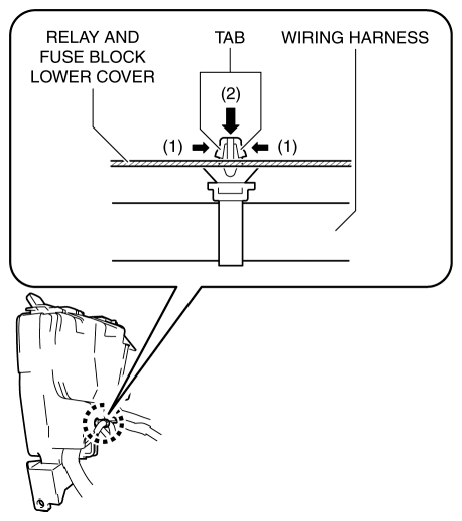 RELAY AND FUSE BLOCK LOWER COVER

TAB

WIRING HARNESS

(2)

(1)

(1)