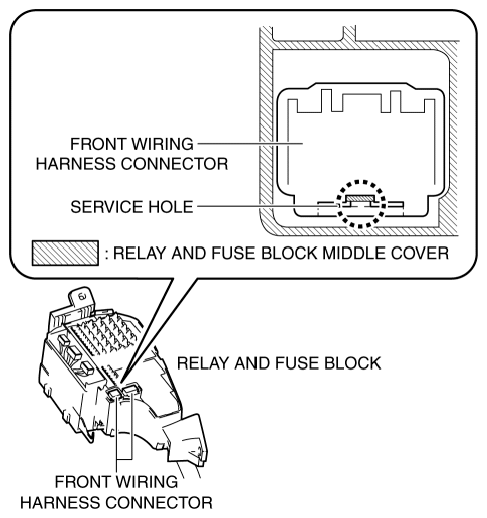 FRONT WIRING HARNESS CONNECTOR

SERVICE HOLE

: RELAY AND FUSE BLOCK MIDDLE COVER

RELAY AND FUSE BLOCK

FRONT WIRING HARNESS CONNECTOR