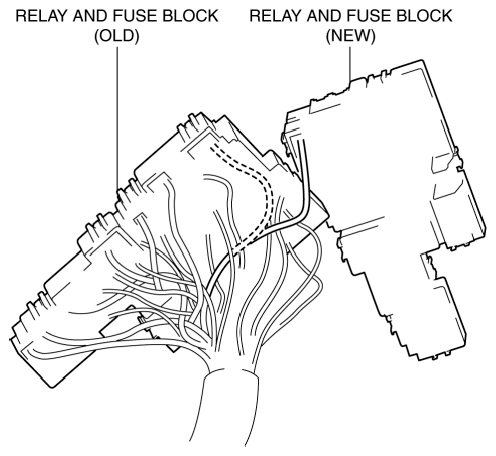 RELAY AND FUSE BLOCK (OLD)

RELAY AND FUSE BLOCK (NEW)