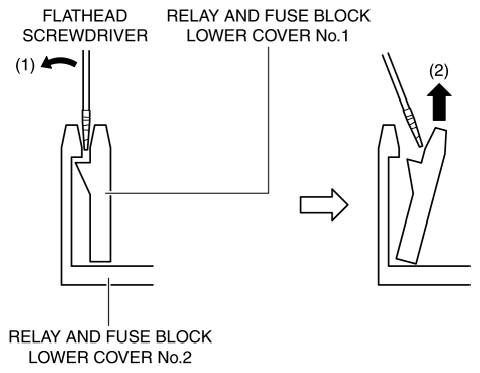 FLATHEAD SCREWDRIVER

RELAY AND FUSE BLOCK LOWER COVER No.1

(1)

(2)

RELAY AND FUSE BLOCK LOWER COVER No.2