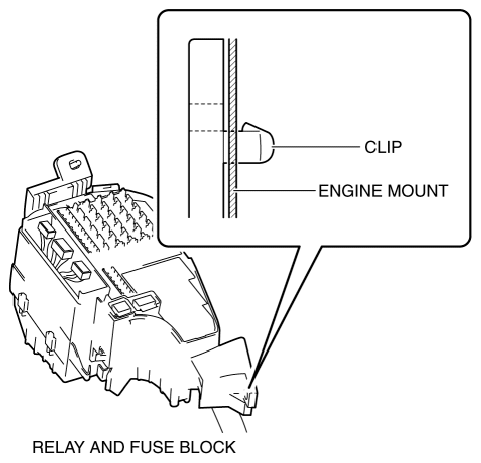 CLIP

ENGINE MOUNT

RELAY AND FUSE BLOCK