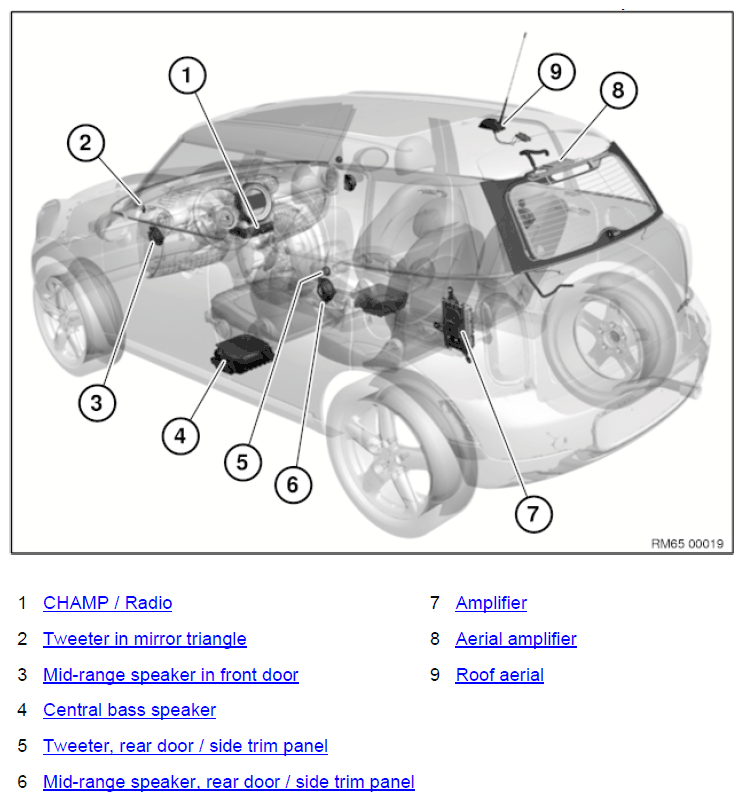 1
2
3
4
5
6
7
8
9
RM65 00019

1 CHAMP / Radio
2 Tweeter in mirror triangle
3 Mid-range speaker in front door
4 Central bass speaker
5 Tweeter, rear door / side trim panel
6 Mid-range speaker, rear door / side trim panel

7 Amplifier
8 Aerial amplifier
9 Roof aerial