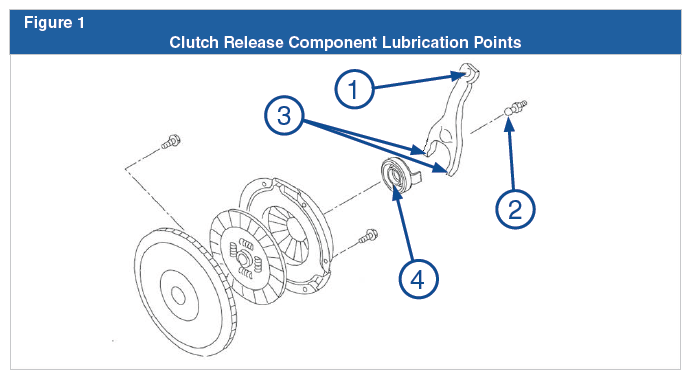 Figure 1

Clutch Release Component Lubrication Points

1

3

2

4