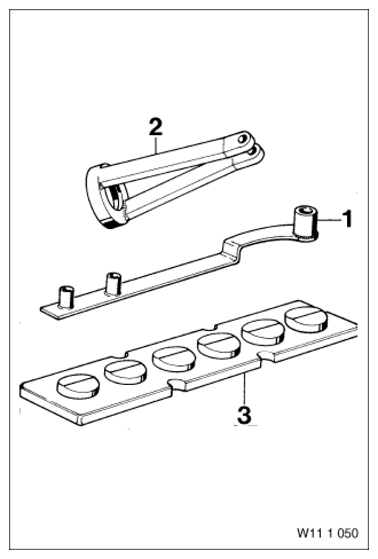 2

1

3

W11 1 050