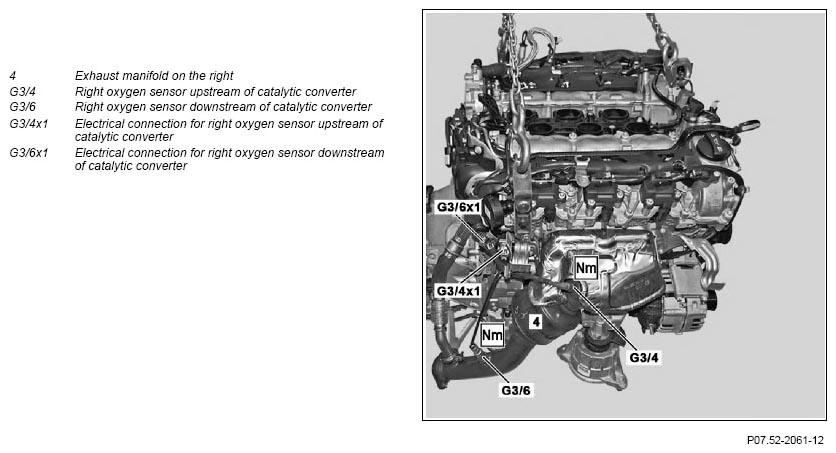 4 Exhaust manifold on the right
G3/4 Right oxygen sensor upstream of catalytic converter
G3/6 Right oxygen sensor downstream of catalytic converter
G3/4x1 Electrical connection for right oxygen sensor upstream of catalytic converter
G3/6x1 Electrical connection for right oxygen sensor downstream of catalytic converter

G3/6x1
Nm
G3/4x1
4
Nm
G3/4
G3/6

P07.52-2061-12