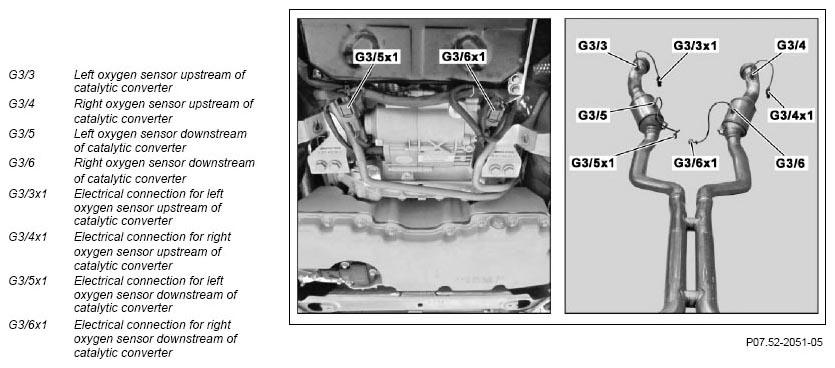 | | |
|---|---|
| G3/3 | Left oxygen sensor upstream of catalytic converter |
| G3/4 | Right oxygen sensor upstream of catalytic converter |
| G3/5 | Left oxygen sensor downstream of catalytic converter |
| G3/6 | Right oxygen sensor downstream of catalytic converter |
| G3/3x1 | Electrical connection for left oxygen sensor upstream of catalytic converter |
| G3/4x1 | Electrical connection for right oxygen sensor upstream of catalytic converter |
| G3/5x1 | Electrical connection for left oxygen sensor downstream of catalytic converter |
| G3/6x1 | Electrical connection for right oxygen sensor downstream of catalytic converter |

G3/5x1
G3/6x1

G3/3
G3/3x1
G3/4
G3/5
G3/4x1
G3/5x1
G3/6x1
G3/6

P07.52-2051-05