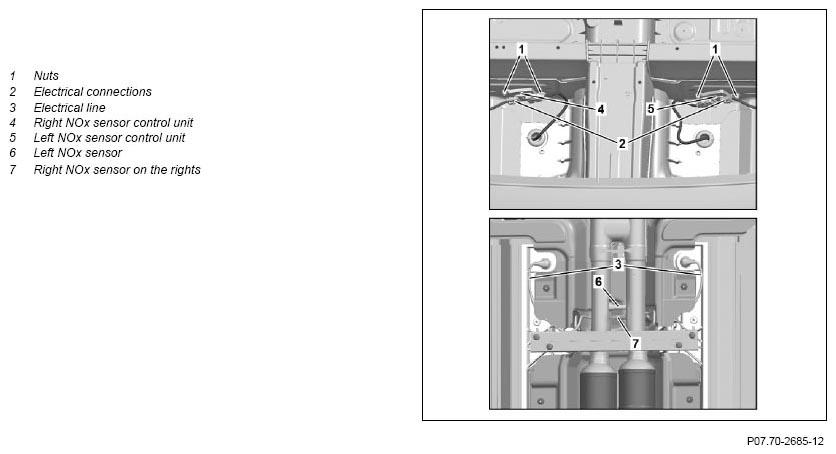 1 Nuts
2 Electrical connections
3 Electrical line
4 Right NOx sensor control unit
5 Left NOx sensor control unit
6 Left NOx sensor
7 Right NOx sensor on the rights

1
1
4
5
2
3
6
7

P07.70-2685-12