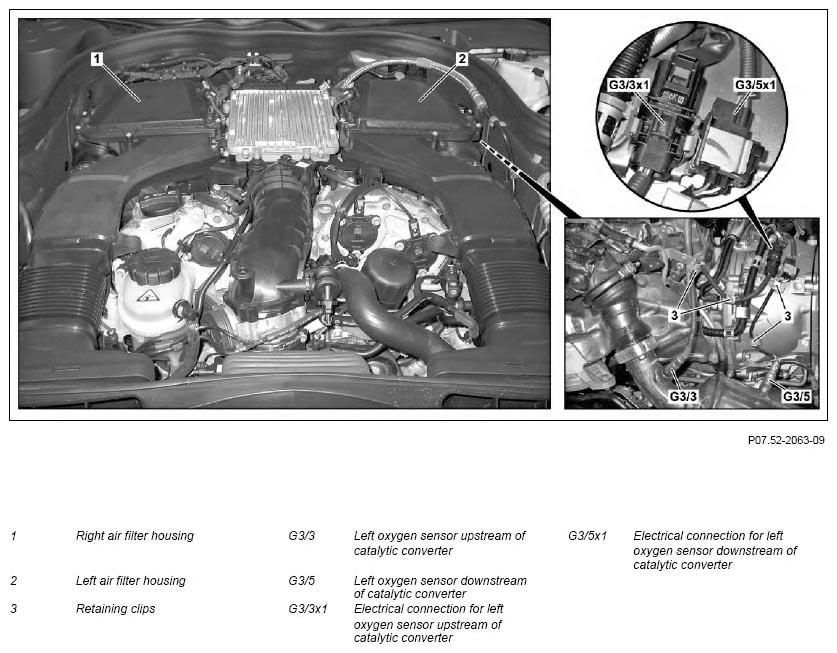 1

2

G3/3x1

G3/5x1

3

3

G3/3

G3/5

P07.52-2063-09

1 Right air filter housing

2 Left air filter housing

3 Retaining clips

G3/3 Left oxygen sensor upstream of catalytic converter

G3/5 Left oxygen sensor downstream of catalytic converter

G3/3x1 Electrical connection for left oxygen sensor upstream of catalytic converter

G3/5x1 Electrical connection for left oxygen sensor downstream of catalytic converter