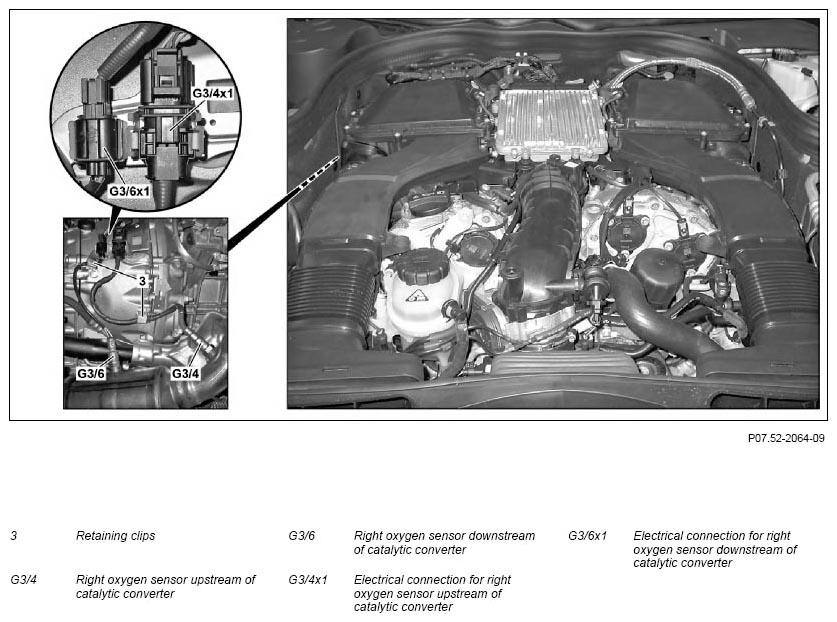 G3/4x1

G3/6x1

3

G3/6

G3/4

P07.52-2064-09

3 Retaining clips

G3/4 Right oxygen sensor upstream of catalytic converter

G3/6 Right oxygen sensor downstream of catalytic converter

G3/4x1 Electrical connection for right oxygen sensor upstream of catalytic converter

G3/6x1 Electrical connection for right oxygen sensor downstream of catalytic converter