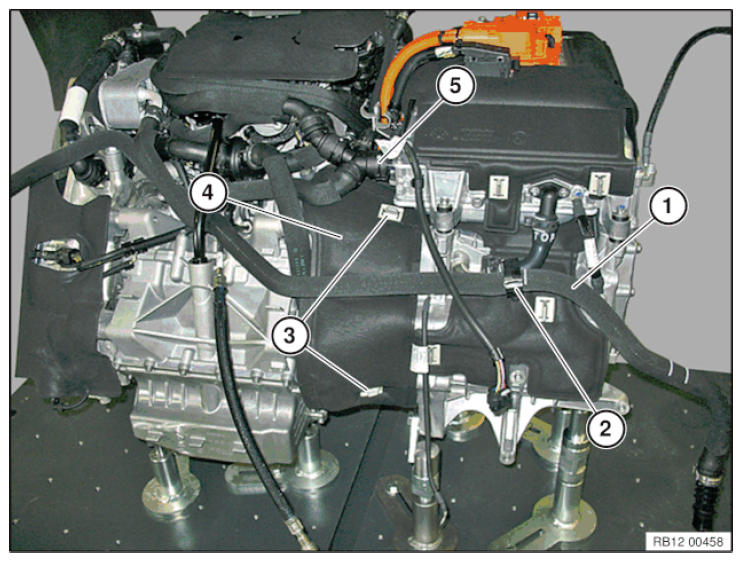 5
4
1
3
2
RB12 00458