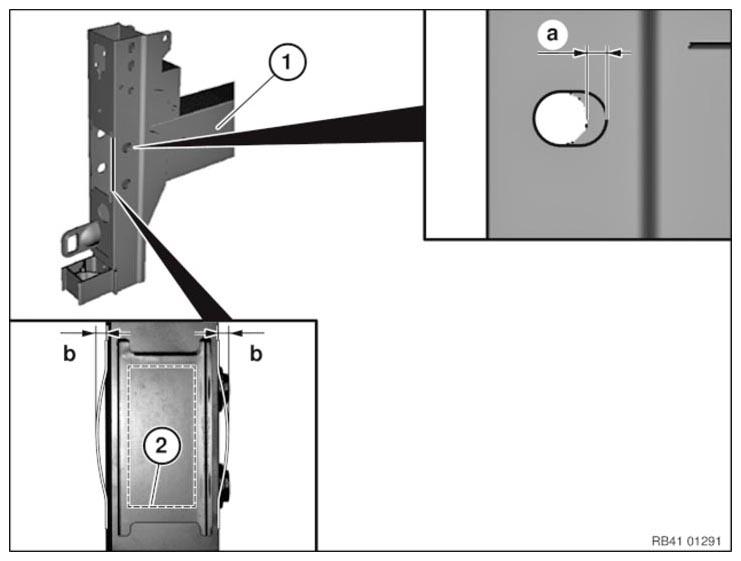 1

a

b

b

2

RB41 01291