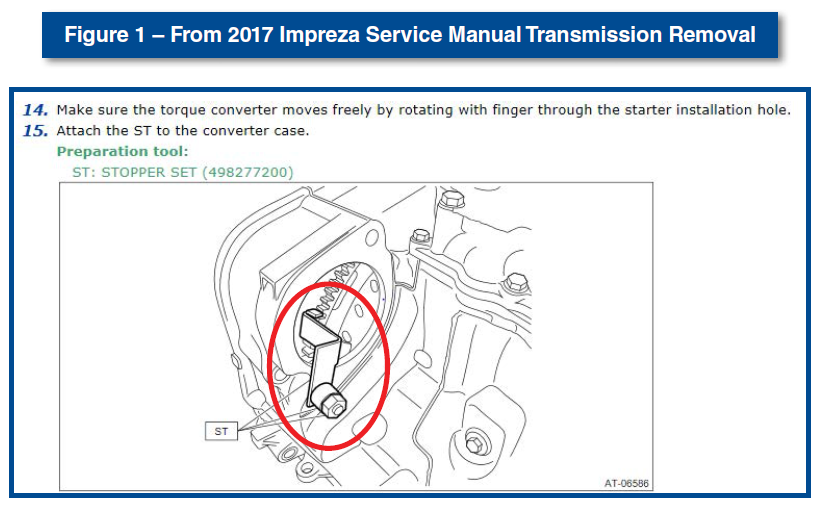 Figure 1 – From 2017 Impreza Service Manual Transmission Removal

14. Make sure the torque converter moves freely by rotating with finger through the starter installation hole.
15. Attach the ST to the converter case.
Preparation tool:
ST: STOPPER SET (498277200)

ST

AT-06586