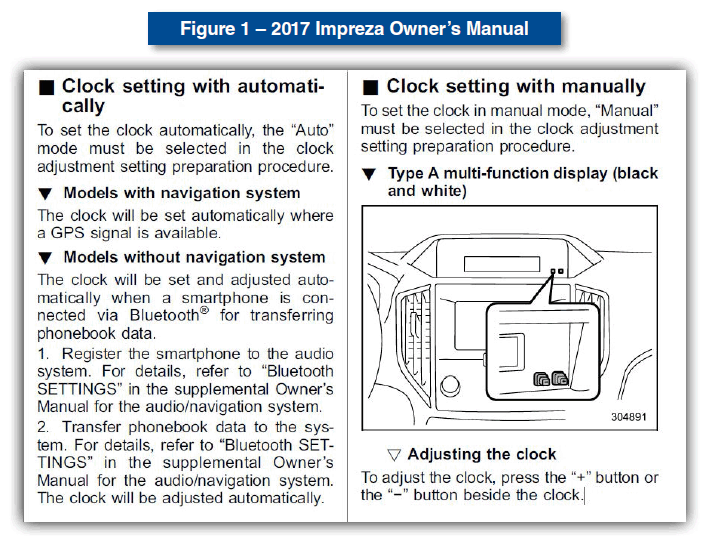 Figure 1 – 2017 Impreza Owner's Manual

■ Clock setting with automatically

To set the clock automatically, the "Auto" mode must be selected in the clock adjustment setting preparation procedure.

▼ Models with navigation system

The clock will be set automatically where a GPS signal is available.

▼ Models without navigation system

The clock will be set and adjusted automatically when a smartphone is connected via Bluetooth® for transferring phonebook data.

1. Register the smartphone to the audio system. For details, refer to "Bluetooth SETTINGS" in the supplemental Owner's Manual for the audio/navigation system.

2. Transfer phonebook data to the system. For details, refer to "Bluetooth SETTINGS" in the supplemental Owner's Manual for the audio/navigation system. The clock will be adjusted automatically.

■ Clock setting with manually

To set the clock in manual mode, "Manual" must be selected in the clock adjustment setting preparation procedure.

▼ Type A multi-function display (black and white)

304891

▽ Adjusting the clock

To adjust the clock, press the "+" button or the "−" button beside the clock.